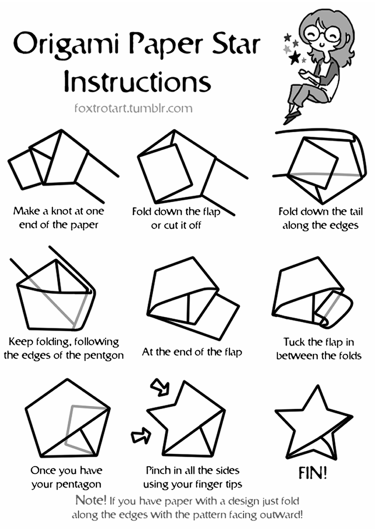 Origami Paper Star Instructions

foxtrotart.tumblr.com

Make a knot at one end of the paper

Fold down the flap or cut it off

Fold down the tail along the edges

Keep folding, following the edges of the pentgon

At the end of the flap

Tuck the flap in between the folds

Once you have your pentagon

Pinch in all the sides using your finger tips

FIN!

Note! If you have paper with a design just fold along the edges with the pattern facing outward!