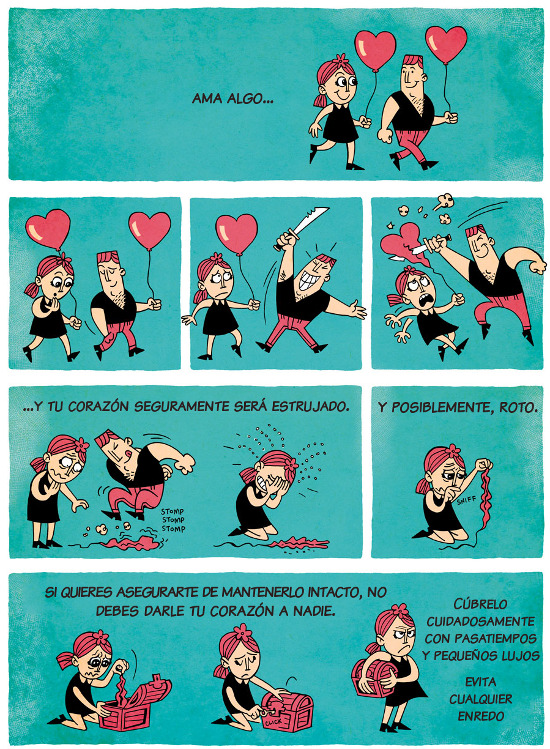 AMA ALGO...

...Y TU CORAZÓN SEGURAMENTE SERÁ ESTRUJADO.

STOMP
STOMP
STOMP

Y POSIBLEMENTE, ROTO.

SNIFF

SI QUIERES ASEGURARTE DE MANTENERLO INTACTO, NO DEBES DARLE TU CORAZÓN A NADIE.

CLICK

CÚBRELO CUIDADOSAMENTE CON PASATIEMPOS Y PEQUEÑOS LUJOS

EVITA CUALQUIER ENREDO