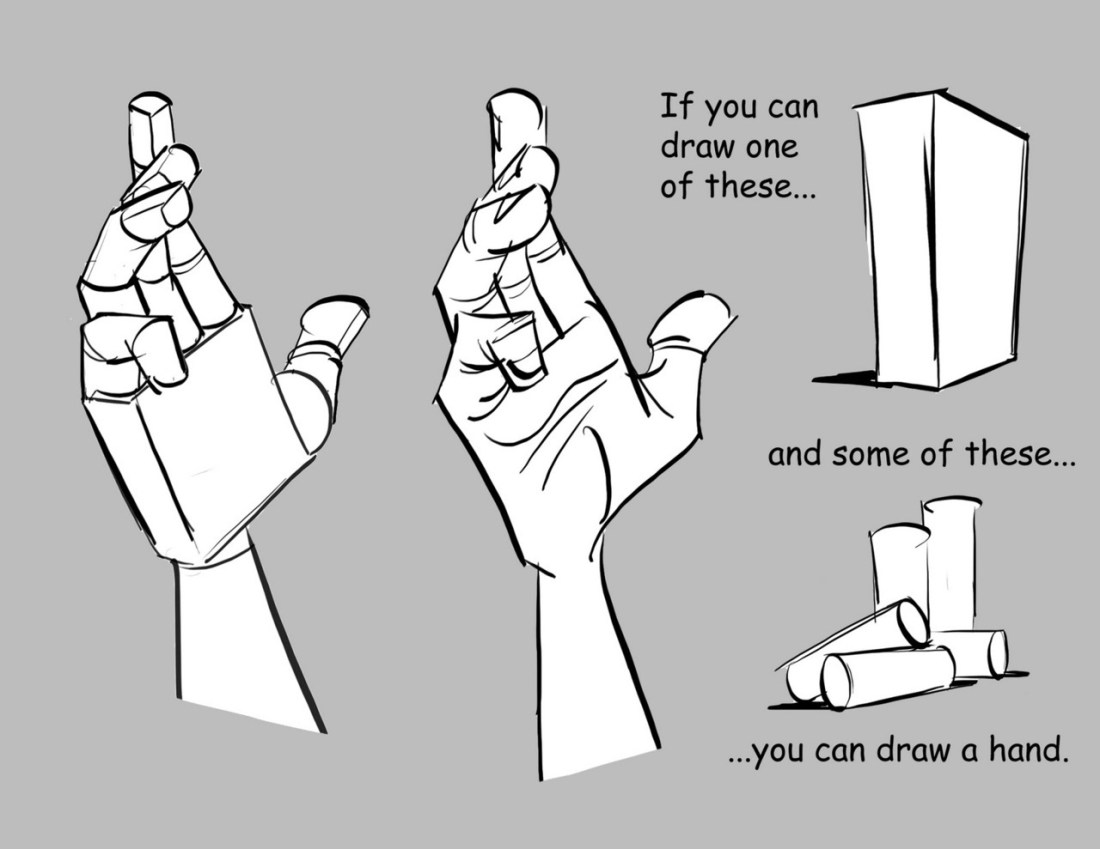 If you can draw one of these...

and some of these...

...you can draw a hand.